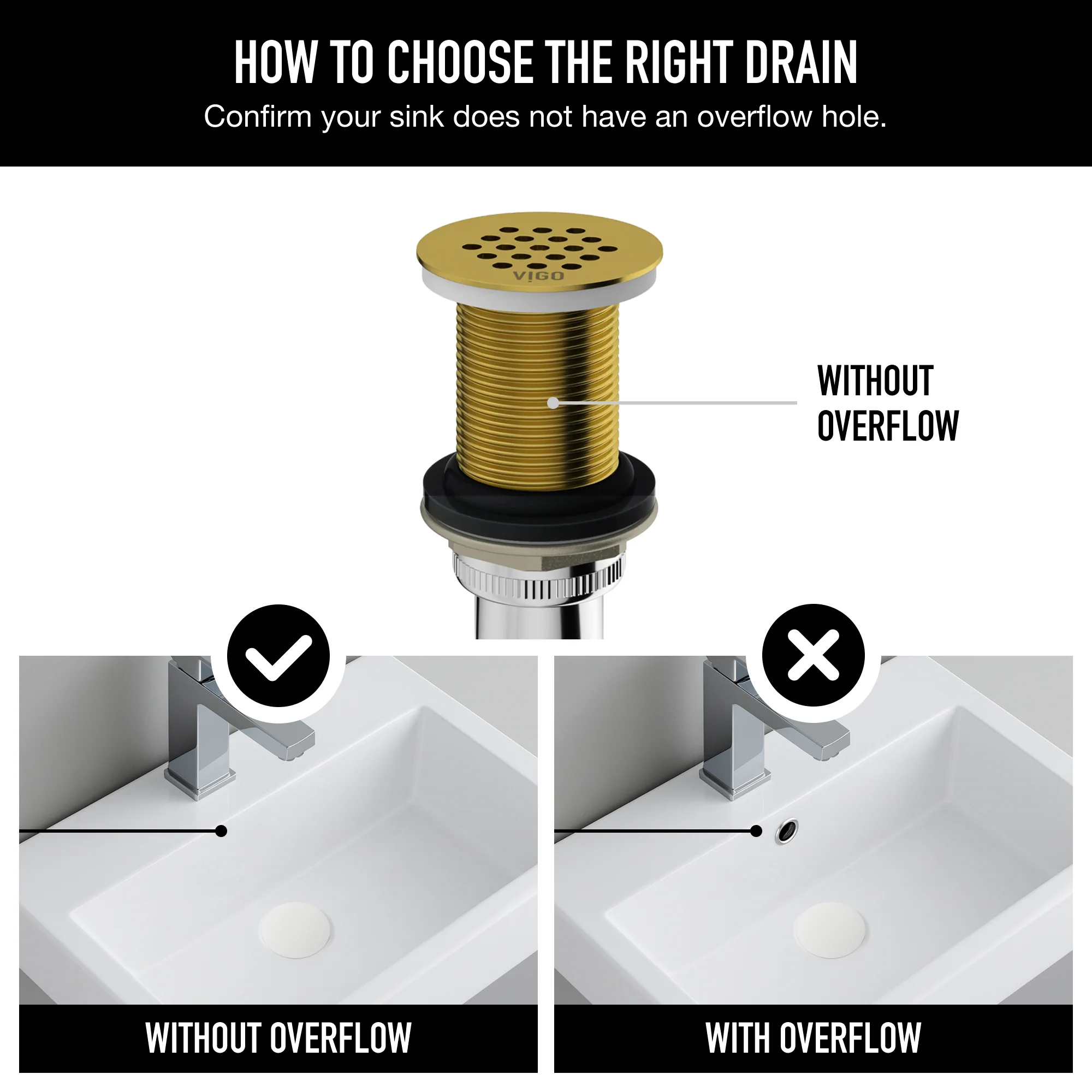 HOW TO CHOOSE THE RIGHT DRAIN

Confirm your sink does not have an overflow hole.

VIGO

WITHOUT OVERFLOW

WITHOUT OVERFLOW

WITH OVERFLOW