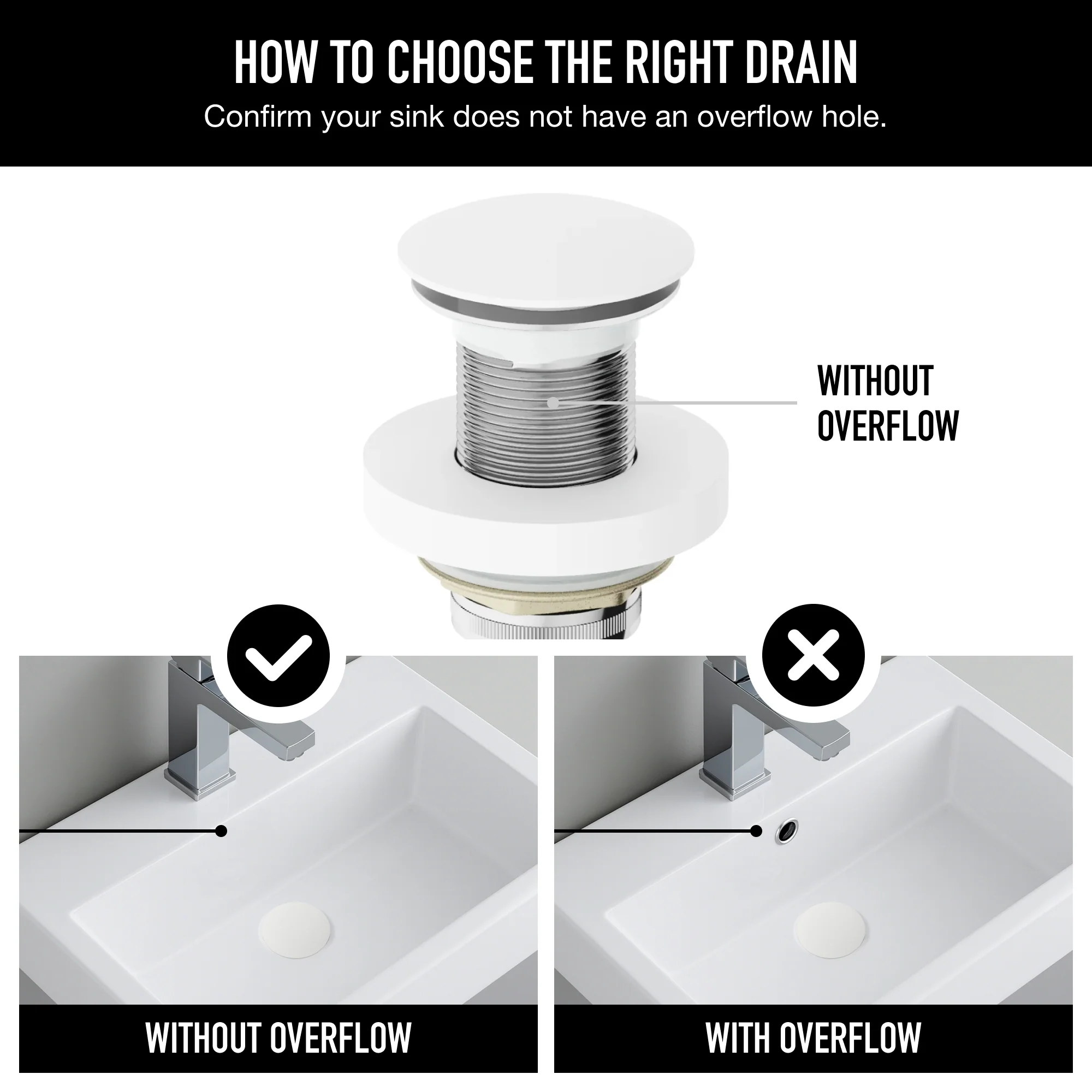 HOW TO CHOOSE THE RIGHT DRAIN

Confirm your sink does not have an overflow hole.

WITHOUT OVERFLOW

WITHOUT OVERFLOW

WITH OVERFLOW